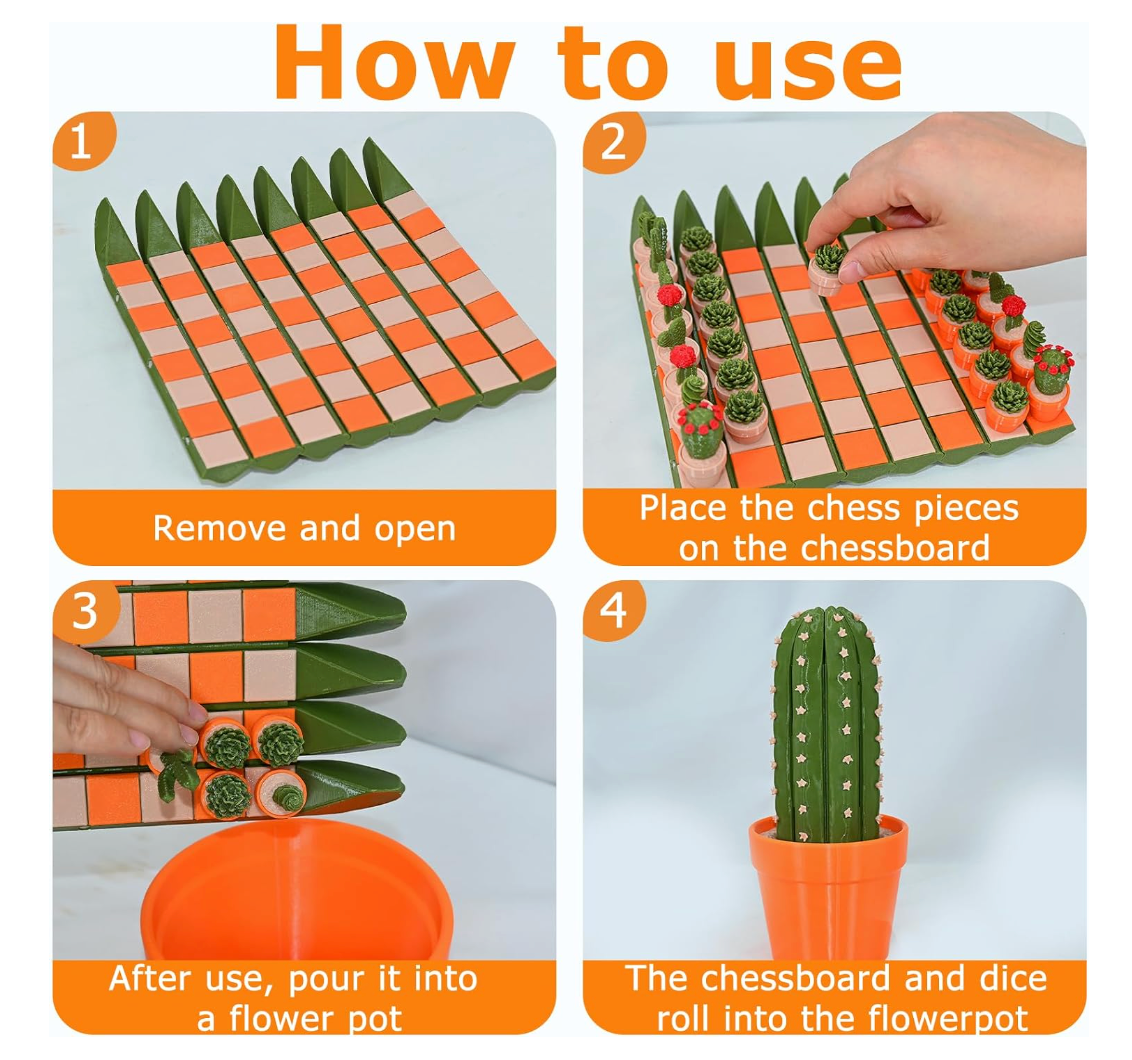 How to use

1

Remove and open

2

Place the chess pieces on the chessboard

3

After use, pour it into a flower pot

4

The chessboard and dice roll into the flowerpot