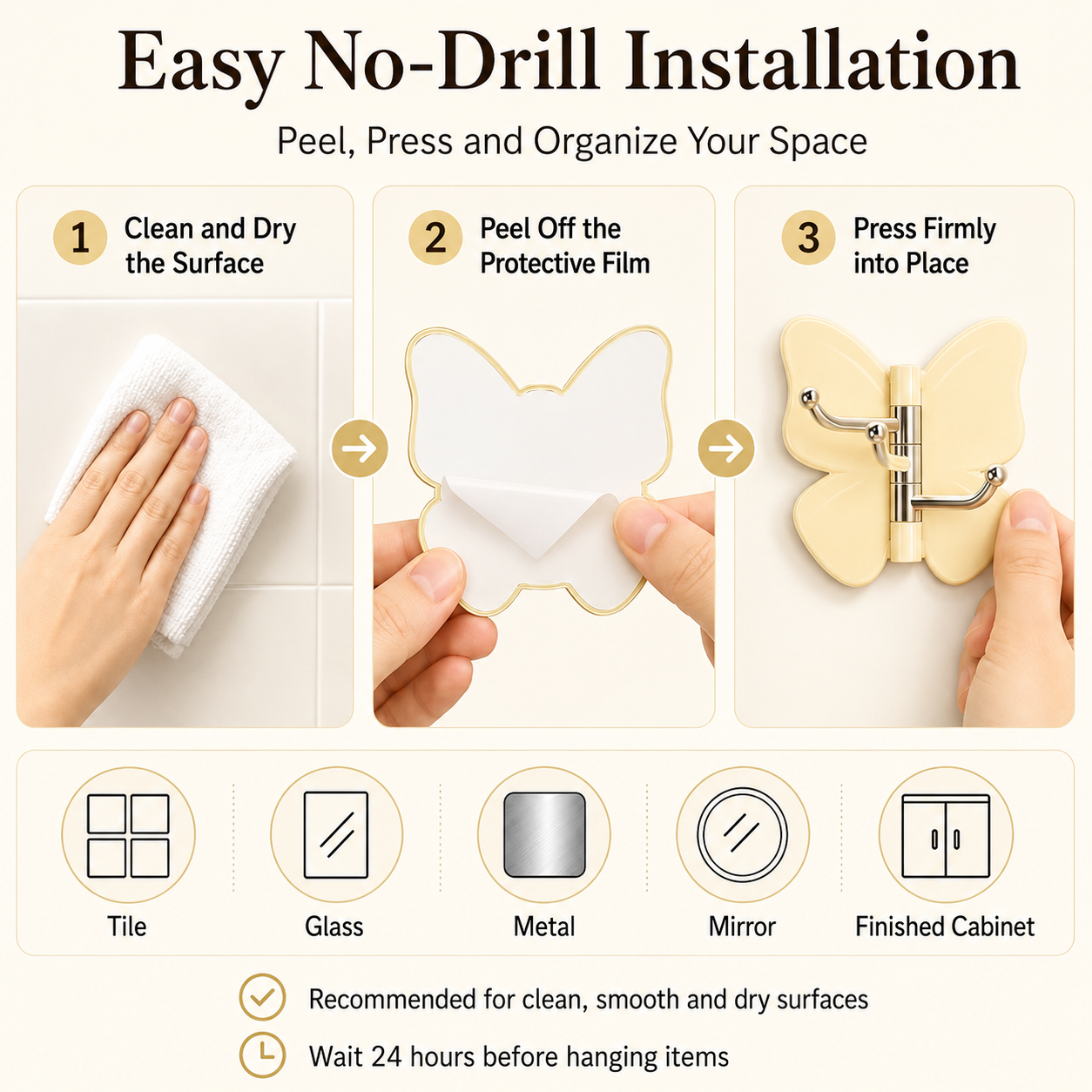 Easy No-Drill Installation

Peel, Press and Organize Your Space

1 Clean and Dry the Surface

2 Peel Off the Protective Film

3 Press Firmly into Place

Tile

Glass

Metal

Mirror

Finished Cabinet

Recommended for clean, smooth and dry surfaces

Wait 24 hours before hanging items