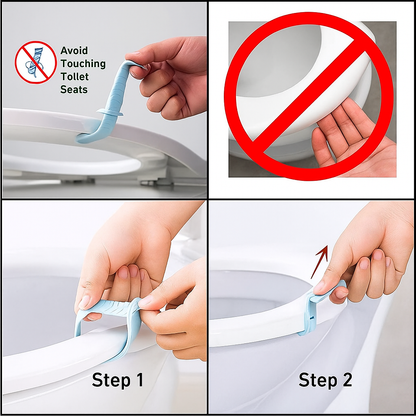 Avoid Touching Tollet Seats

Step 1

Step 2