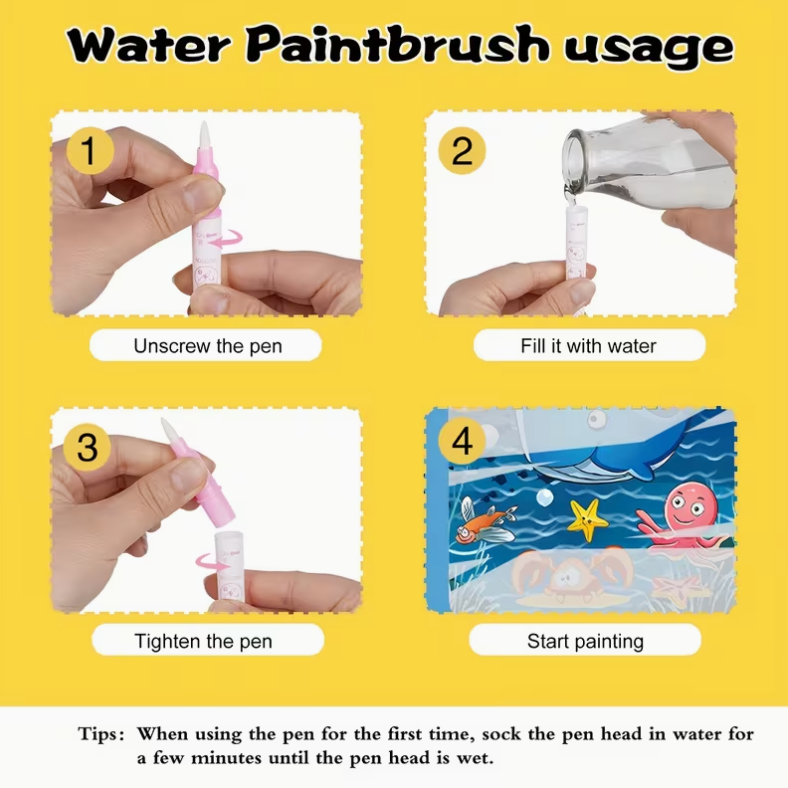 Water Paintbrush usage

1

Unscrew the pen

2

Fill it with water

3

Tighten the pen

4

Start painting

Tips: When using the pen for the first time, sock the pen head in water for a few minutes until the pen head is wet.