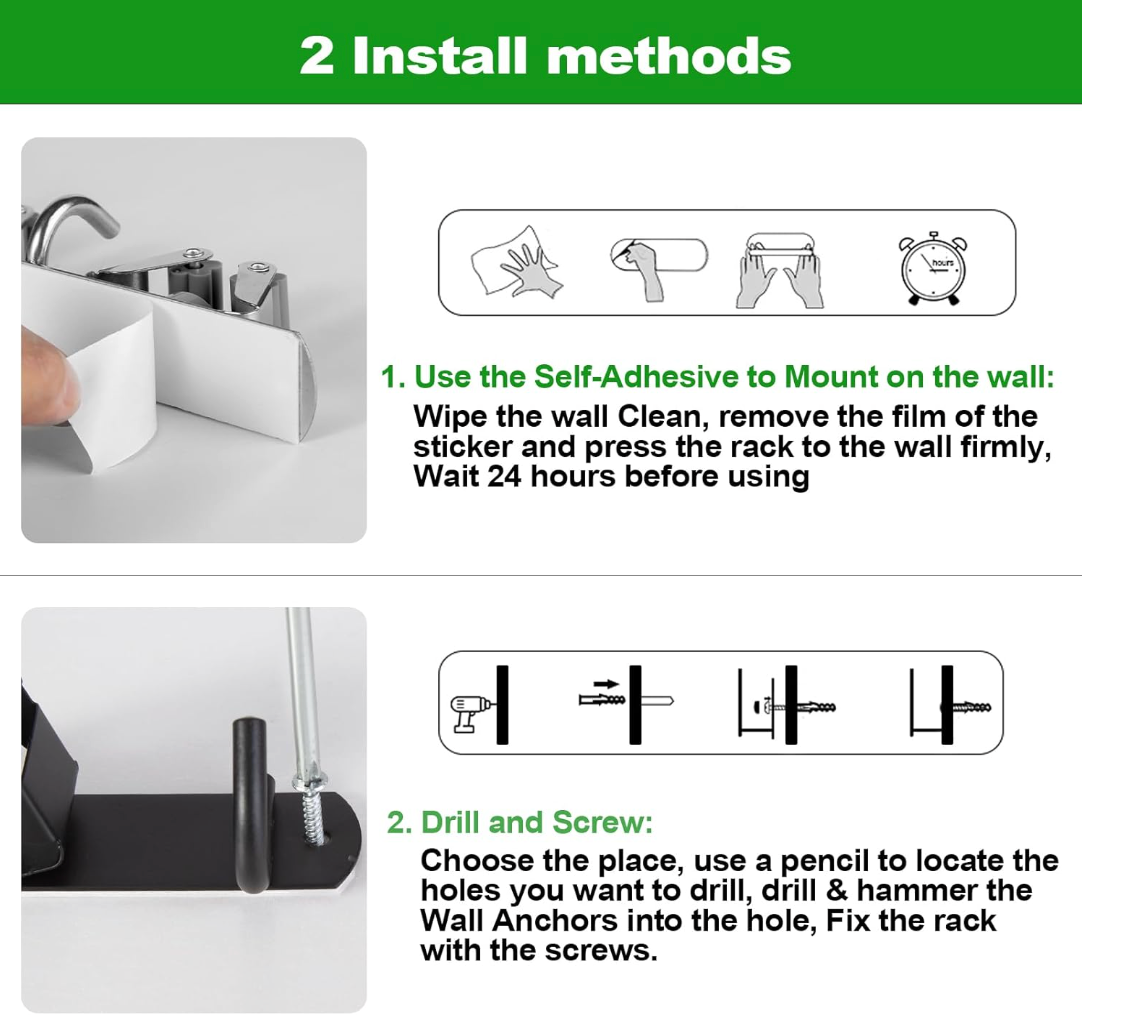 2 Install methods

hours

1. Use the Self-Adhesive to Mount on the wall:
Wipe the wall Clean, remove the film of the sticker and press the rack to the wall firmly, Wait 24 hours before using

2. Drill and Screw:
Choose the place, use a pencil to locate the holes you want to drill, drill & hammer the Wall Anchors into the hole, Fix the rack with the screws.