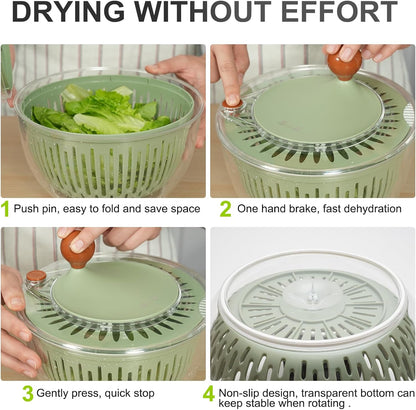 DRYING WITHOUT EFFORT

1 Push pin, easy to fold and save space

2 One hand brake, fast dehydration

3 Gently press, quick stop

4 Non-slip design, transparent bottom can keep stable when rotating .