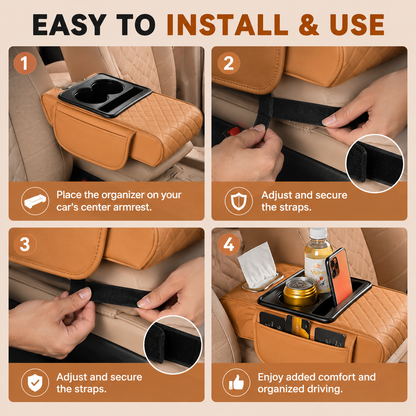 EASY TO INSTALL & USE

1

Place the organizer on your car's center armrest.

2

Adjust and secure the straps.

3

Adjust and secure the straps.

4

Enjoy added comfort and organized driving.