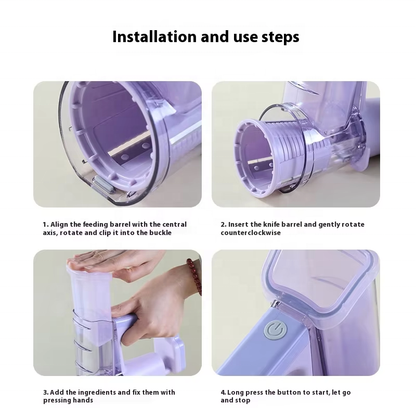 Installation and use steps

1. Align the feeding barrel with the central axis, rotate and clip it into the buckle

2. Insert the knife barrel and gently rotate counterclockwise

3. Add the ingredients and fix them with pressing hands

4. Long press the button to start, let go and stop