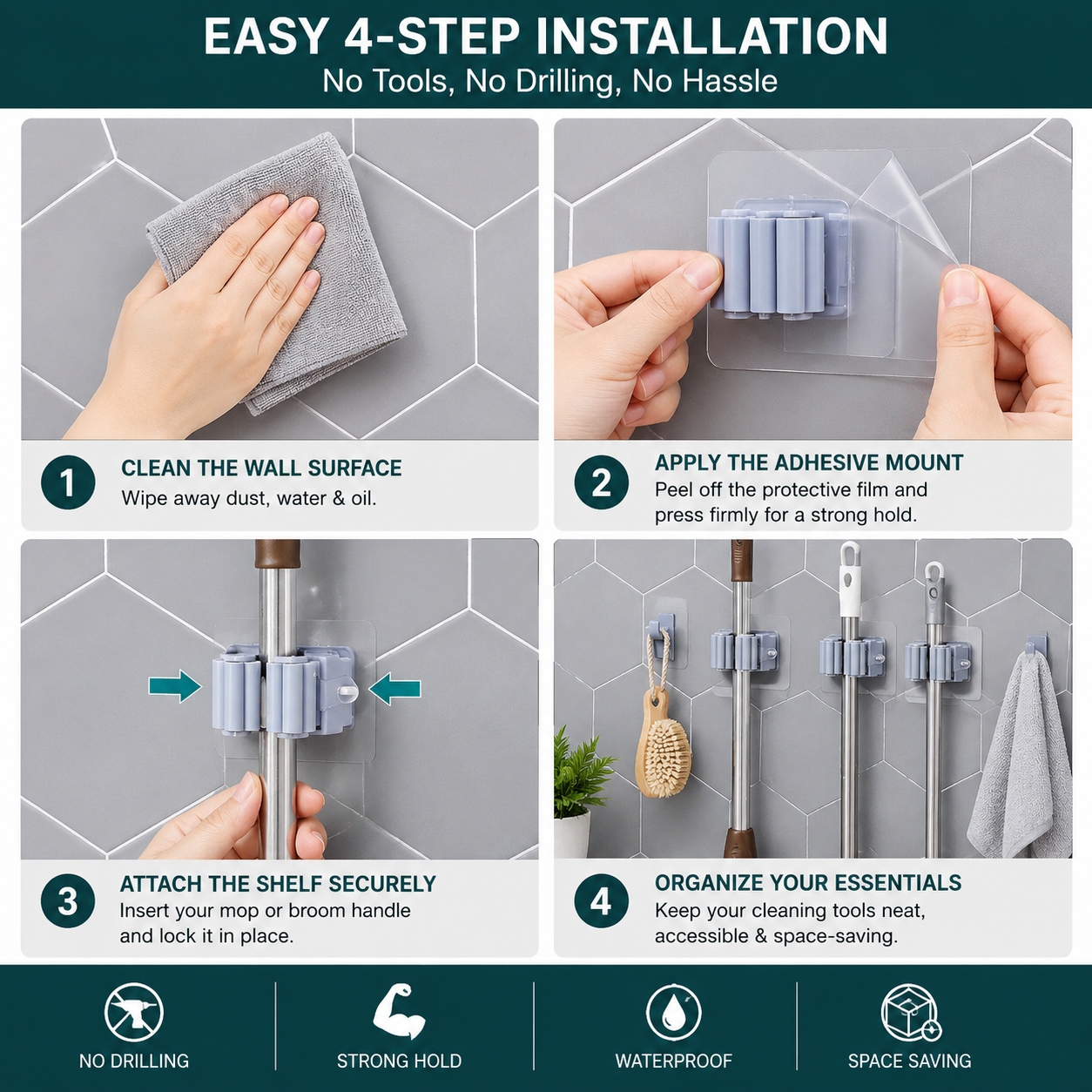 EASY 4-STEP INSTALLATION
No Tools, No Drilling, No Hassle

1
CLEAN THE WALL SURFACE
Wipe away dust, water & oil.

2
APPLY THE ADHESIVE MOUNT
Peel off the protective film and press firmly for a strong hold.

3
ATTACH THE SHELF SECURELY
Insert your mop or broom handle and lock it in place.

4
ORGANIZE YOUR ESSENTIALS
Keep your cleaning tools neat, accessible & space-saving.

NO DRILLING
STRONG HOLD
WATERPROOF
SPACE SAVING