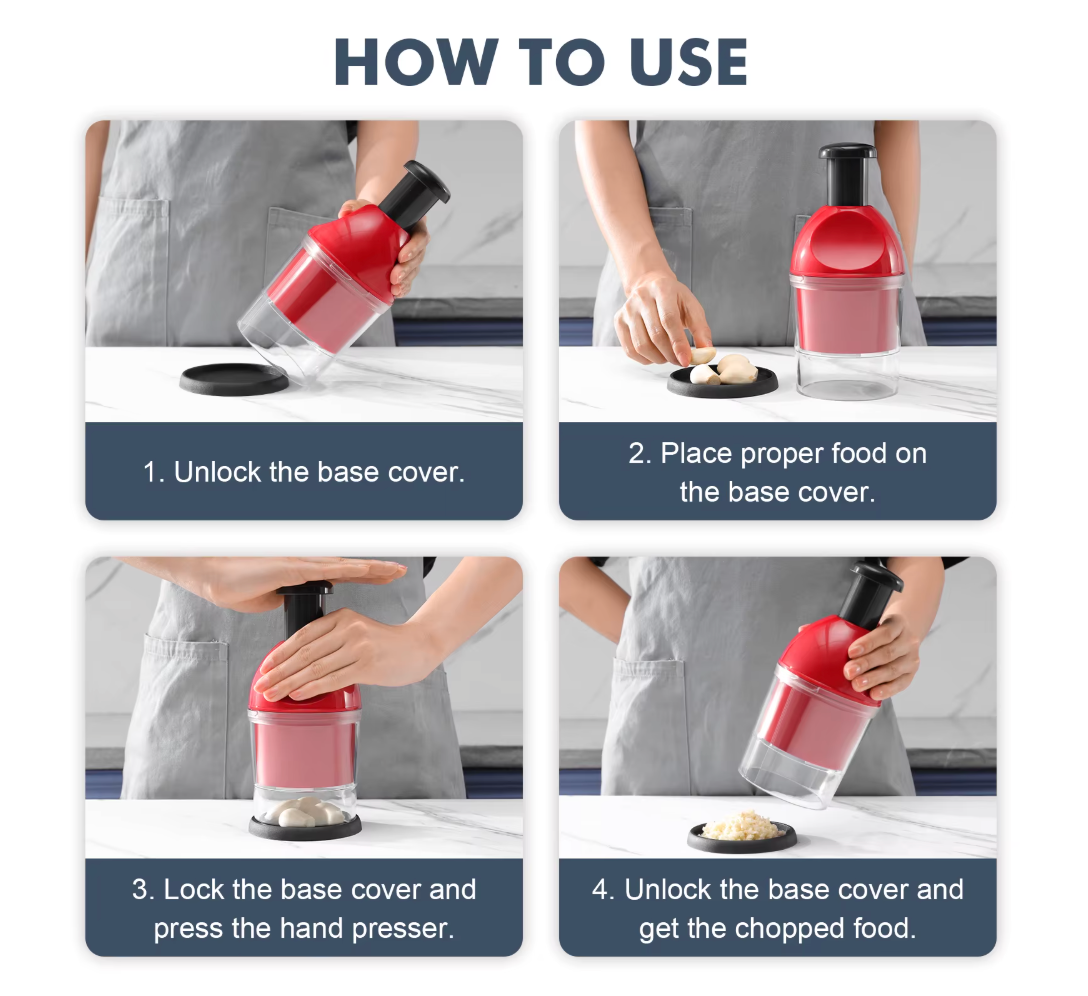 HOW TO USE

1. Unlock the base cover.

2. Place proper food on the base cover.

3. Lock the base cover and press the hand presser.

4. Unlock the base cover and get the chopped food.